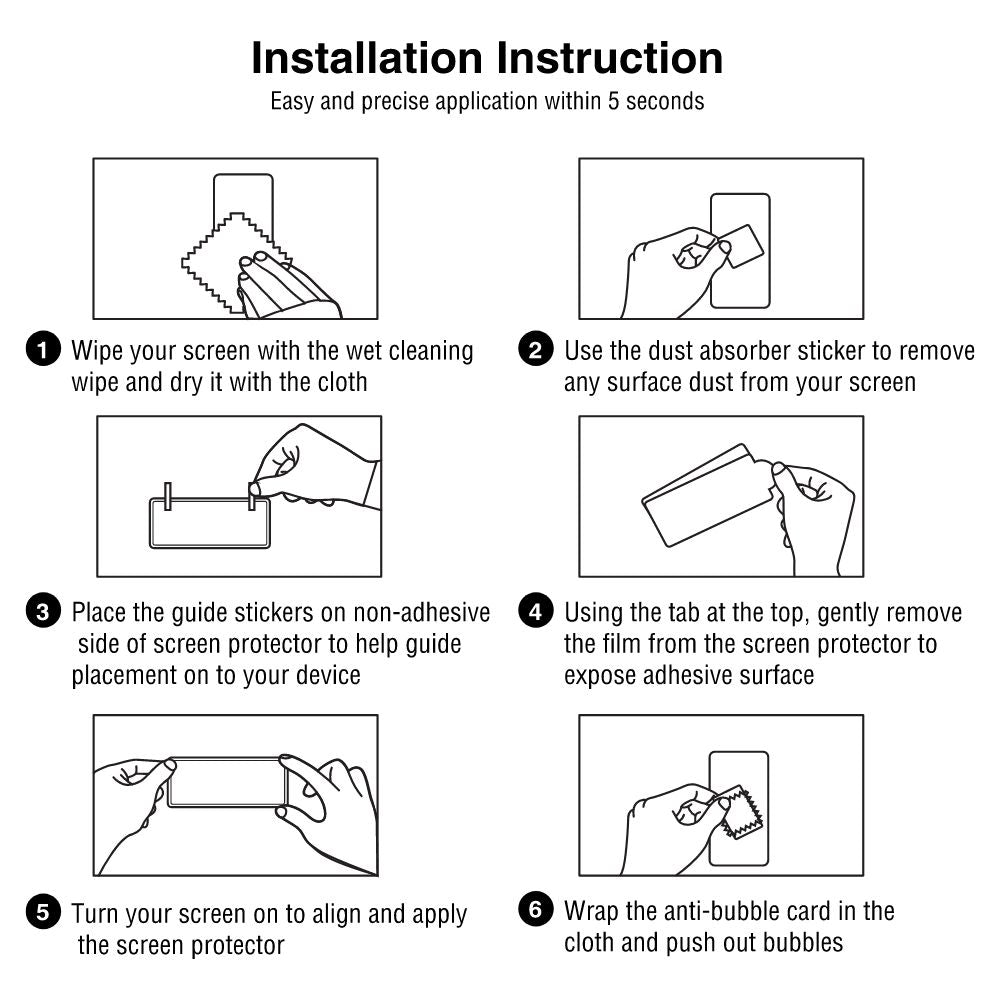 Installation Instruction

Easy and precise application within 5 seconds

1 Wipe your screen with the wet cleaning wipe and dry it with the cloth

2 Use the dust absorber sticker to remove any surface dust from your screen

3 Place the guide stickers on non-adhesive side of screen protector to help guide placement on to your device

4 Using the tab at the top, gently remove the film from the screen protector to expose adhesive surface

5 Turn your screen on to align and apply the screen protector

6 Wrap the anti-bubble card in the cloth and push out bubbles